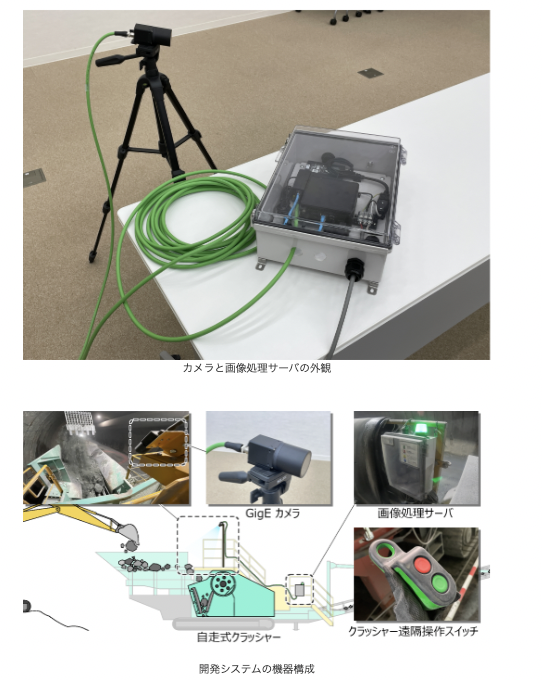 カメラと画像処理サーバの外観

GigE カメラ

画像処理サーバ

自走式クラッシャー

クラッシャー遠隔操作スイッチ

開発システムの機器構成