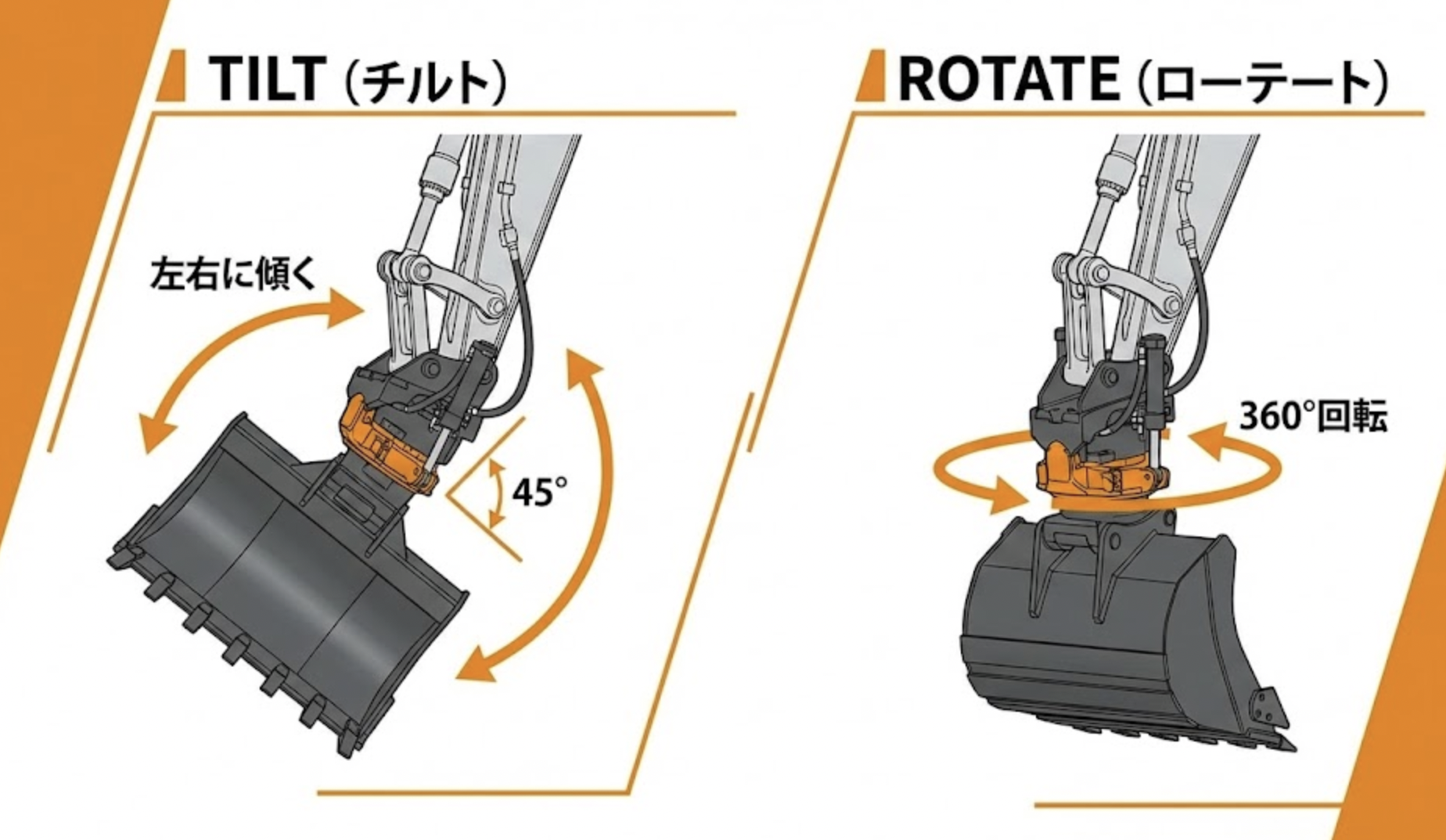 TILT (チルト)

左右に傾く

45°

ROTATE (ローテート)

360°回転