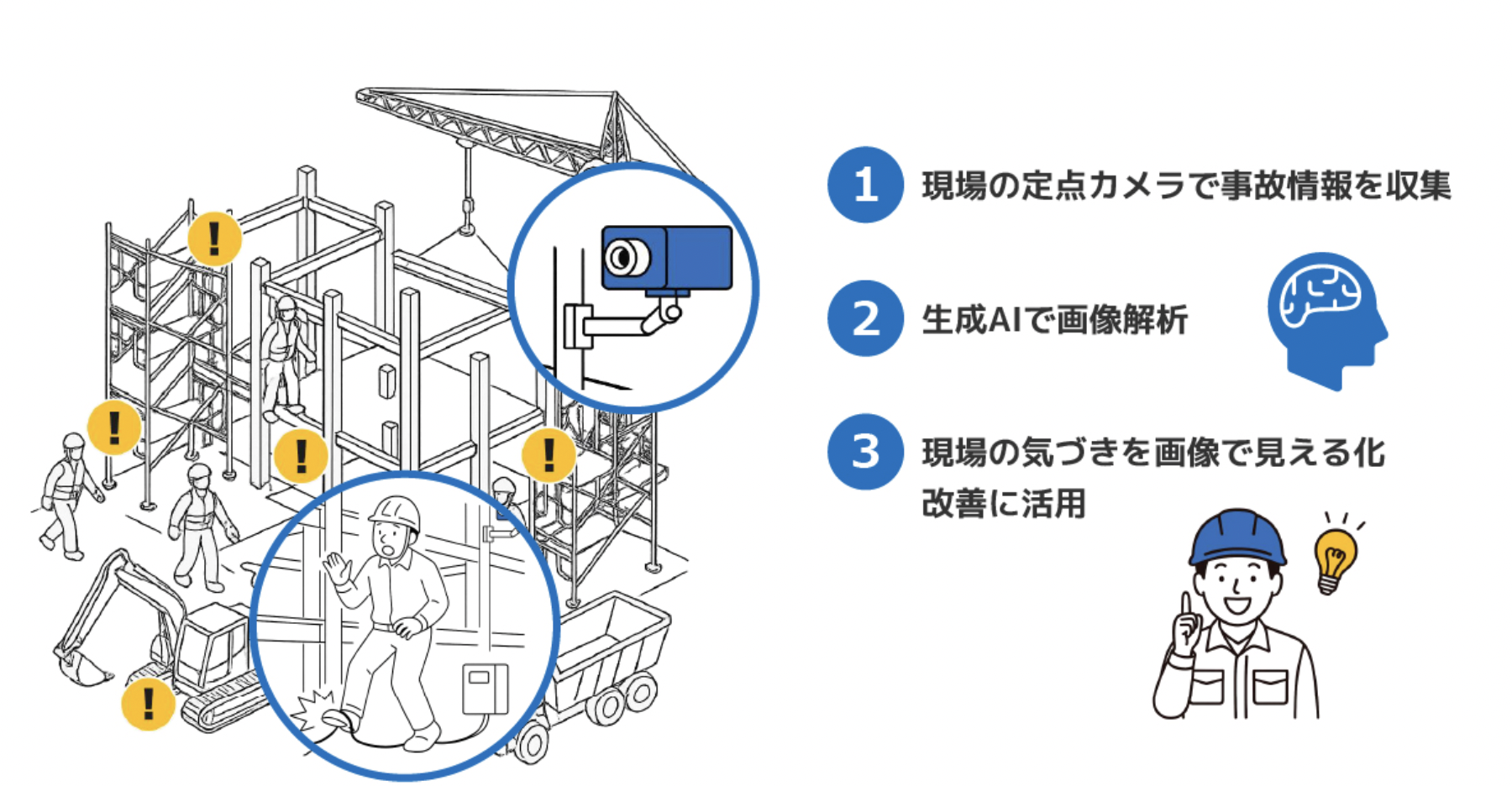 !

!

!

!

!

1 現場の定点カメラで事故情報を収集

2 生成AIで画像解析

3 現場の気づきを画像で見える化
改善に活用