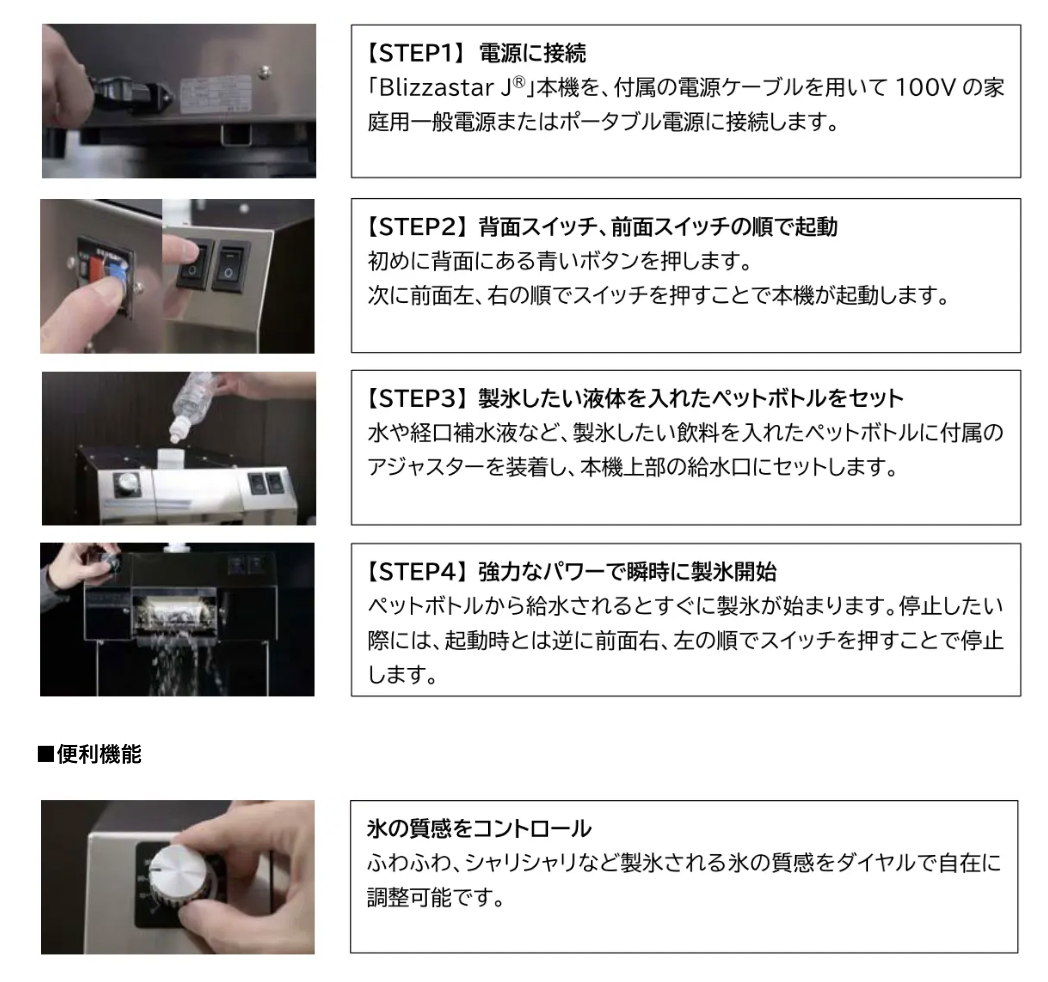 【STEP1】 電源に接続
「Blizzastar J®」本機を、付属の電源ケーブルを用いて 100V の家庭用一般電源またはポータブル電源に接続します。

【STEP2】 背面スイッチ、前面スイッチの順で起動
初めに背面にある青いボタンを押します。
次に前面左、右の順でスイッチを押すことで本機が起動します。

【STEP3】 製氷したい液体を入れたペットボトルをセット
水や経口補水液など、製氷したい飲料を入れたペットボトルに付属のアジャスターを装着し、本機上部の給水口にセットします。

【STEP4】 強力なパワーで瞬時に製氷開始
ペットボトルから給水されるとすぐに製氷が始まります。停止したい際には、起動時とは逆に前面右、左の順でスイッチを押すことで停止します。

■便利機能

氷の質感をコントロール
ふわふわ、シャリシャリなど製氷される氷の質感をダイヤルで自在に調整可能です。