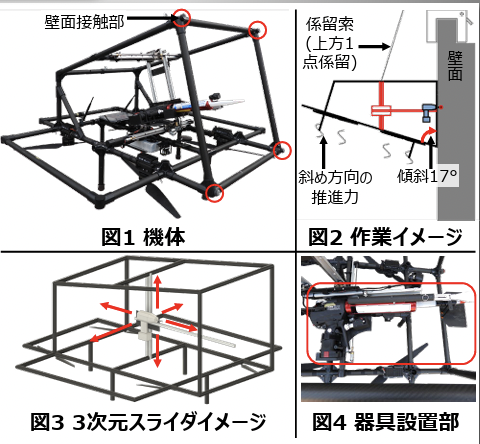 壁面接触部

図1 機体

係留索
(上方1点係留)

壁面

斜め方向の推進力

傾斜17°

図2 作業イメージ

図3 3次元スライダイメージ

図4 器具設置部